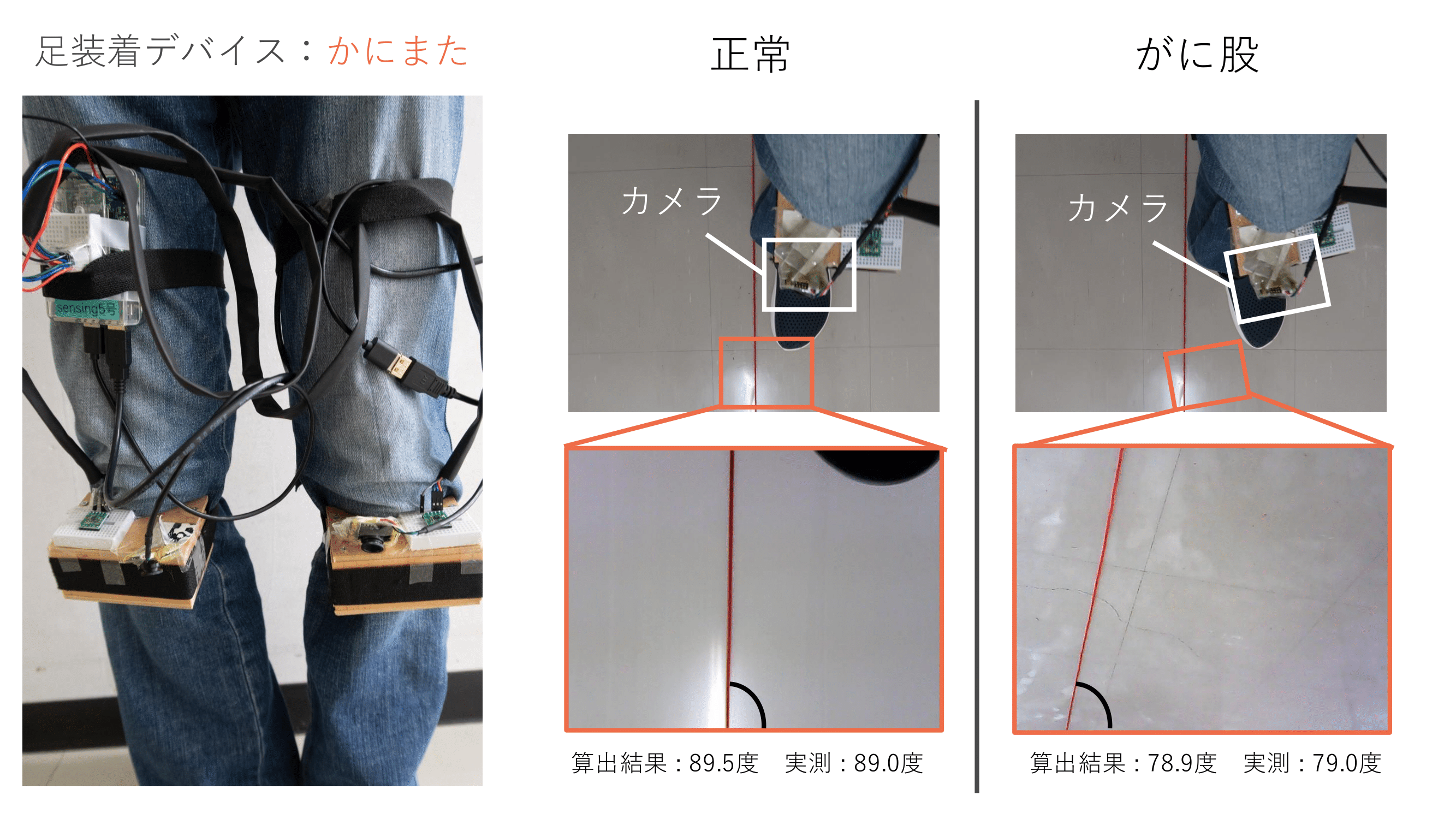 足装着デバイス：かにまた

sensing5号

正常

カメラ

算出結果：89.5度　実測：89.0度

がに股

カメラ

算出結果：78.9度　実測：79.0度